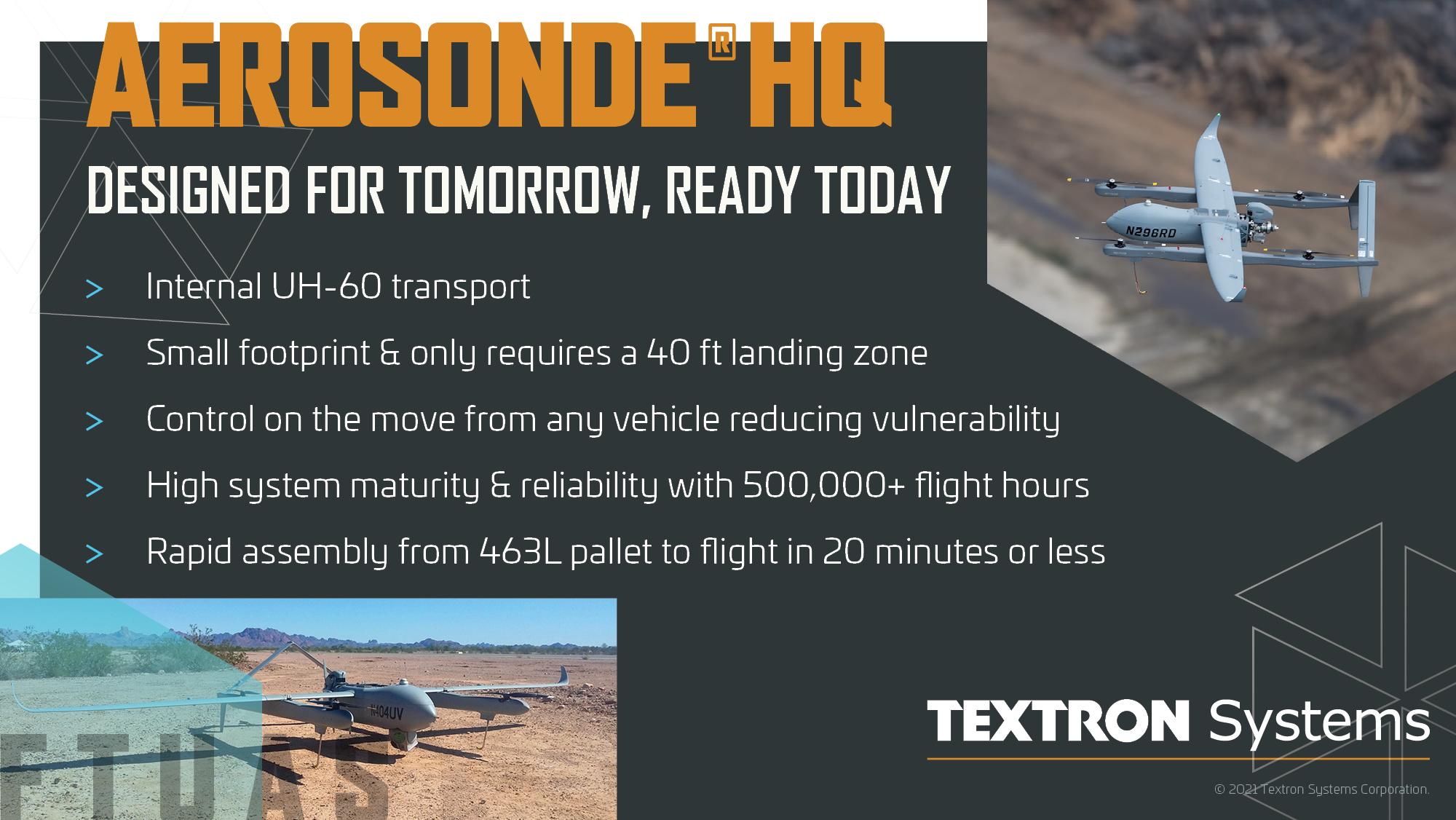 AEROSONDE® HQ

DESIGNED FOR TOMORROW, READY TODAY

> Internal UH-60 transport

> Small footprint & only requires a 40 ft landing zone

> Control on the move from any vehicle reducing vulnerability

> High system maturity & reliability with 500,000+ flight hours

> Rapid assembly from 463L pallet to flight in 20 minutes or less

N296RD

N404UV

FTUAS

TEXTRON Systems

© 2021 Textron Systems Corporation.