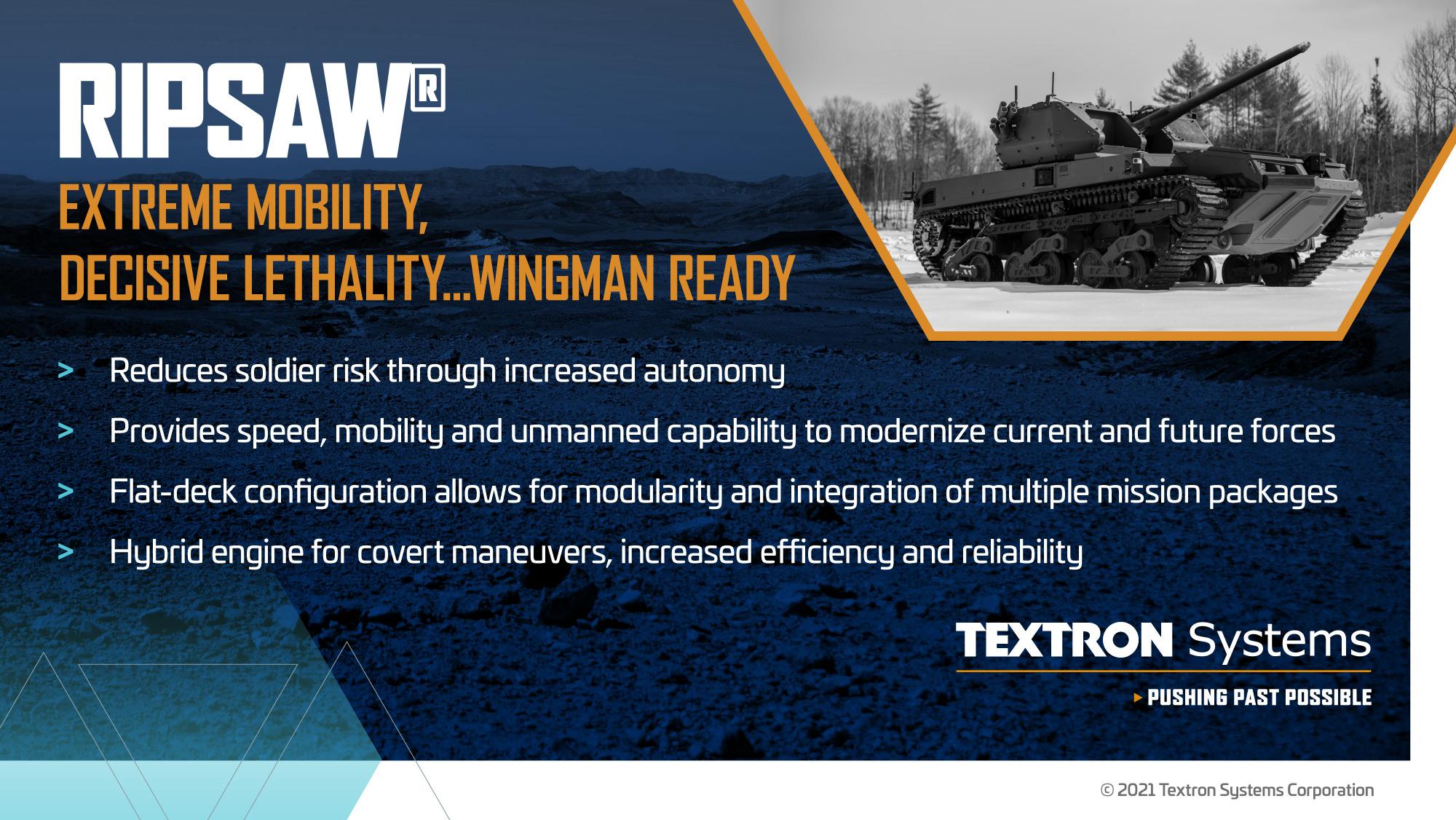 RIPSAW®

EXTREME MOBILITY, DECISIVE LETHALITY...WINGMAN READY

> Reduces soldier risk through increased autonomy

> Provides speed, mobility and unmanned capability to modernize current and future forces

> Flat-deck configuration allows for modularity and integration of multiple mission packages

> Hybrid engine for covert maneuvers, increased efficiency and reliability

TEXTRON Systems

▸ PUSHING PAST POSSIBLE

© 2021 Textron Systems Corporation