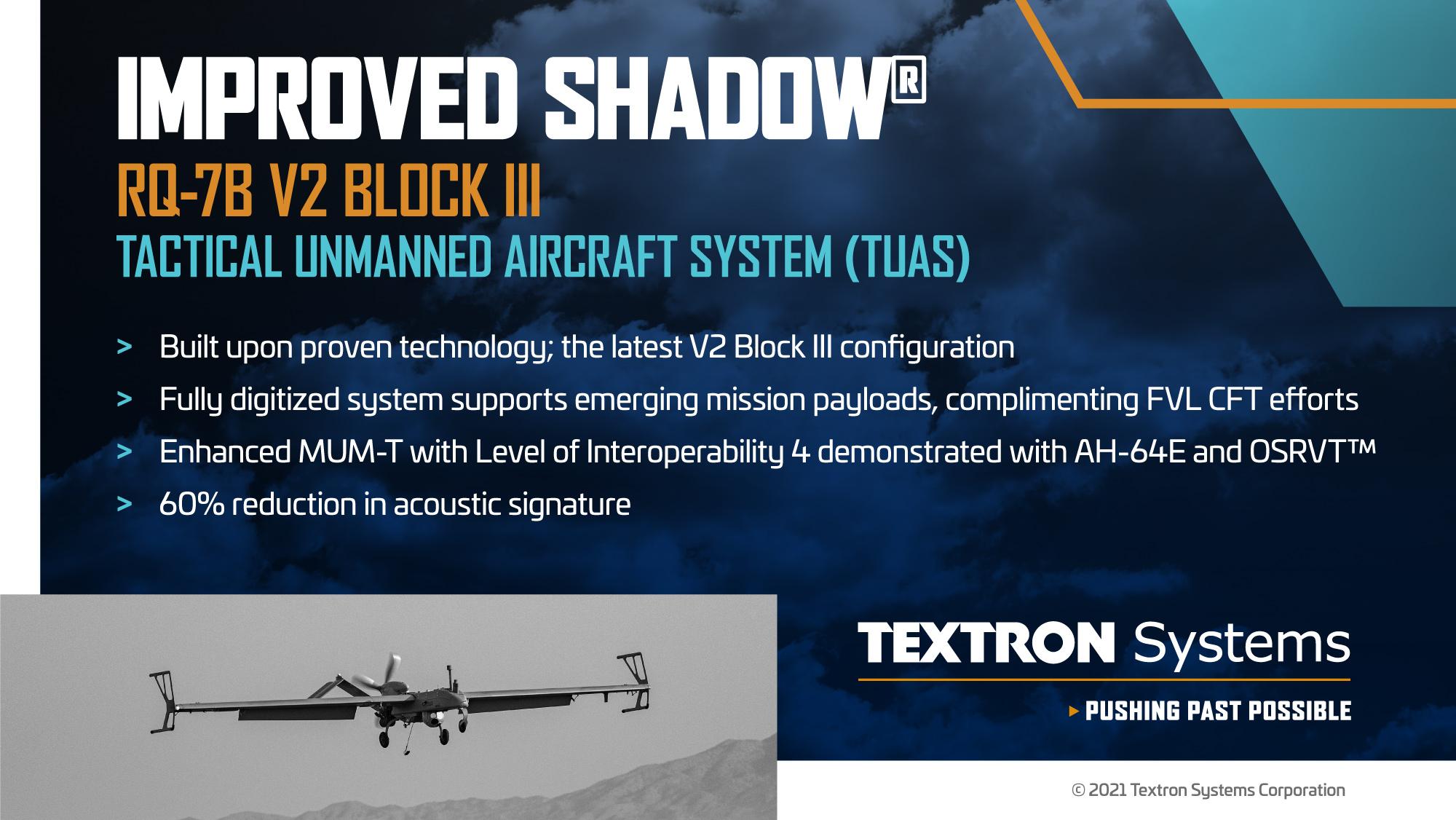 IMPROVED SHADOW®

RQ-7B V2 BLOCK III

TACTICAL UNMANNED AIRCRAFT SYSTEM (TUAS)

> Built upon proven technology; the latest V2 Block III configuration

> Fully digitized system supports emerging mission payloads, complimenting FVL CFT efforts

> Enhanced MUM-T with Level of Interoperability 4 demonstrated with AH-64E and OSRVT™

> 60% reduction in acoustic signature

TEXTRON Systems

▸ PUSHING PAST POSSIBLE

© 2021 Textron Systems Corporation